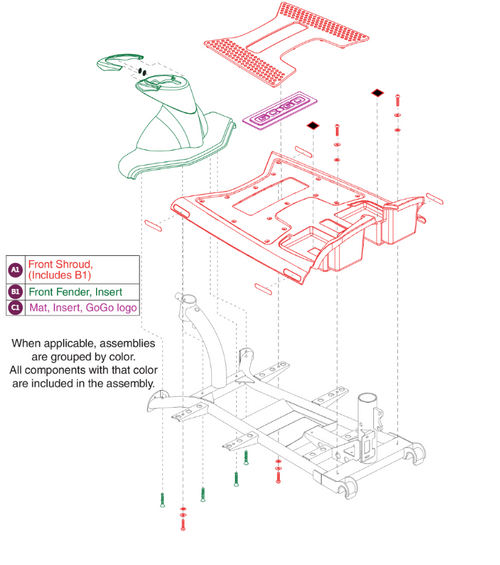 | | |
|---|---|
| A1 | Front Shroud, (Includes B1) |
| B1 | Front Fender, Insert |
| C1 | Mat, Insert, GoGo logo |

When applicable, assemblies are grouped by color. All components with that color are included in the assembly.