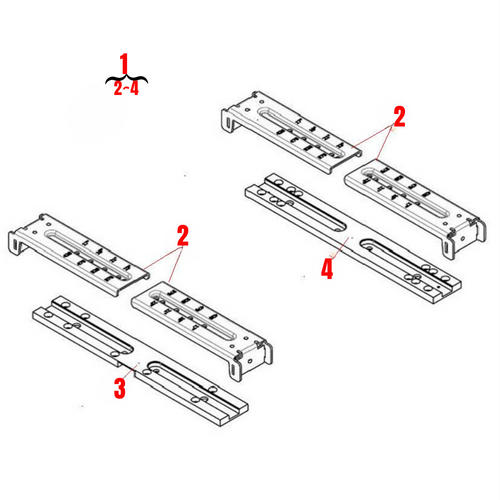 1
2~4
2
2
4
3