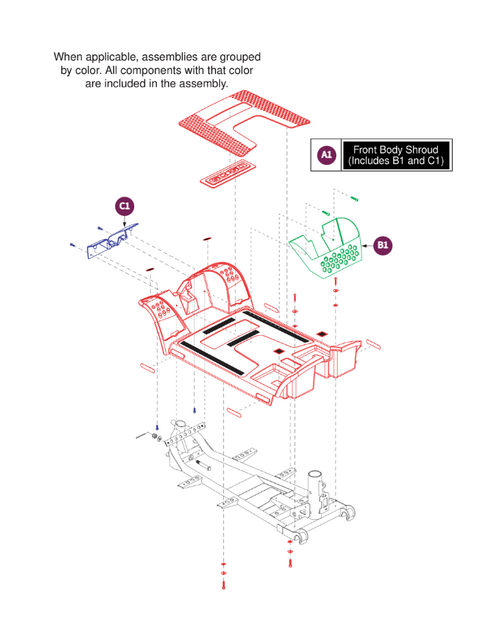 When applicable, assemblies are grouped by color. All components with that color are included in the assembly.

A1 Front Body Shroud (Includes B1 and C1)

C1

B1