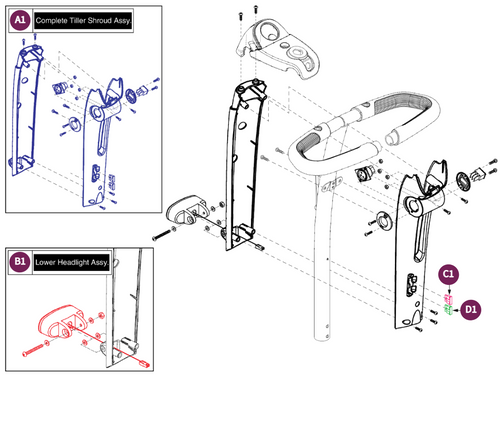 A1 Complete Tiller Shroud Assy.

B1 Lower Headlight Assy.

C1

D1