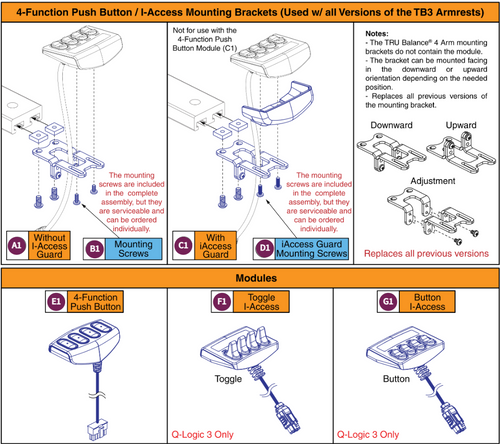 4-Function Push Button / I-Access Mounting Brackets (Used w/ all Versions of the TB3 Armrests)

The mounting screws are included in the complete assembly, but they are serviceable and can be ordered individually.

A1 Without I-Access Guard

B1 Mounting Screws

Not for use with the 4-Function Push Button Module (C1)

The mounting screws are included in the complete assembly, but they are serviceable and can be ordered individually.

C1 With iAccess Guard

D1 iAccess Guard Mounting Screws

Notes:
- The TRU Balance® 4 Arm mounting brackets do not contain the module.
- The bracket can be mounted facing in the downward or upward orientation depending on the needed position.
- Replaces all previous versions of the mounting bracket.

Downward

Upward

Adjustment

Replaces all previous versions

Modules

E1 4-Function Push Button

F1 Toggle I-Access

Toggle

Q-Logic 3 Only

G1 Button I-Access

Button

Q-Logic 3 Only