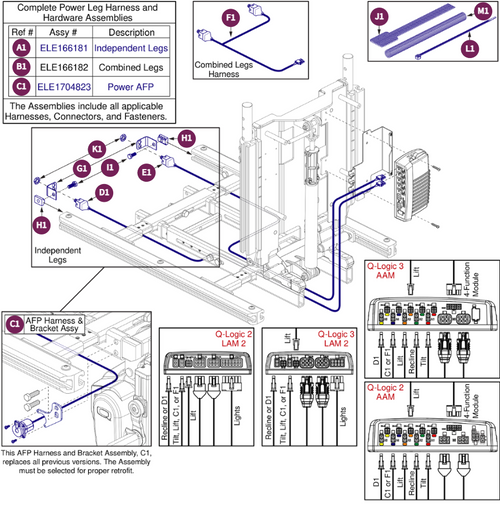 Complete Power Leg Harness and Hardware Assemblies

| Ref # | Assy # | Description |
|---|---|---|
| A1 | ELE166181 | Independent Legs |
| B1 | ELE166182 | Combined Legs |
| C1 | ELE1704823 | Power AFP |

The Assemblies include all applicable Harnesses, Connectors, and Fasteners.

F1
Combined Legs Harness

J1
M1
L1

K1
H1
G1
I1
E1
D1
H1
Independent Legs

C1 AFP Harness & Bracket Assy

This AFP Harness and Bracket Assembly, C1, replaces all previous versions. The Assembly must be selected for proper retrofit.

Q-Logic 2 LAM 2
Recline or D1
Tilt, Lift, C1, or F1
Lift
Lights

Lift
Q-Logic 3 LAM 2
Recline or D1
Tilt, Lift, C1, or F1
Lift
Lights

Q-Logic 3 AAM
Lift
4-Function Module
D1
C1 or F1
Lift
Recline
Tilt

Q-Logic 2 AAM
Lift
4-Function Module
D1
C1 or F1
Lift
Recline
Tilt