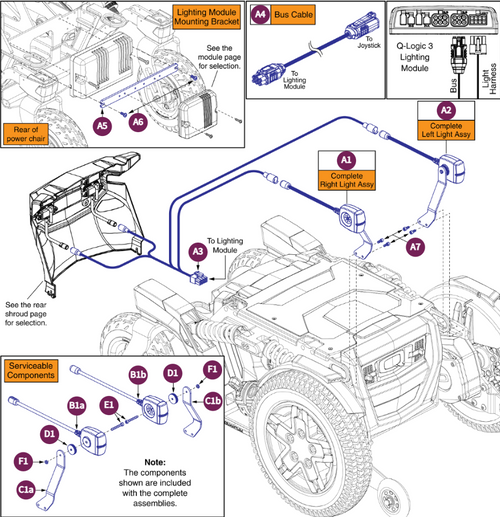 Lighting Module Mounting Bracket

See the module page for selection.

A5

A6

Rear of power chair

A4 Bus Cable

To Joystick

To Lighting Module

Q-Logic 3 Lighting Module

Bus

Light Harness

A2

Complete Left Light Assy

A1

Complete Right Light Assy

A7

A3

To Lighting Module

See the rear shroud page for selection.

Serviceable Components

B1b

D1

F1

C1b

B1a

E1

D1

F1

C1a

Note:
The components shown are included with the complete assemblies.