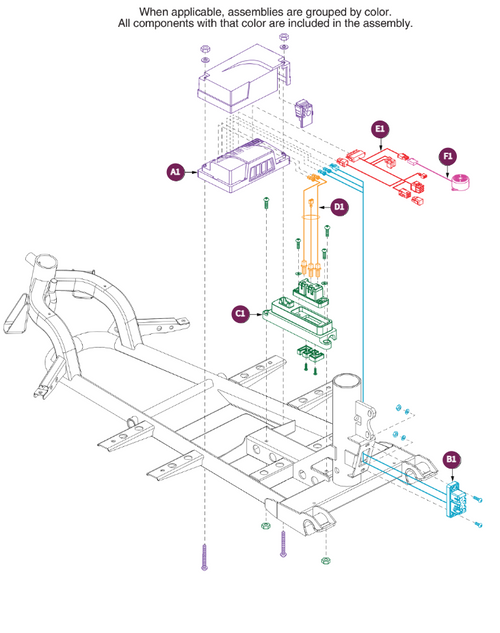 When applicable, assemblies are grouped by color.
All components with that color are included in the assembly.

E1

F1

A1

D1

C1

B1