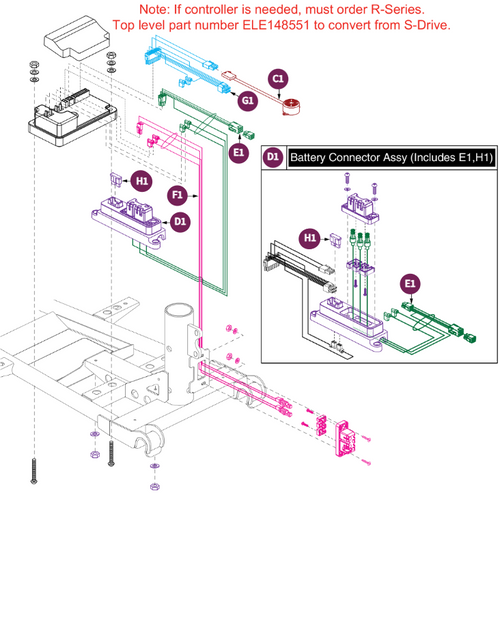 Note: If controller is needed, must order R-Series.
Top level part number ELE148551 to convert from S-Drive.

C1

G1

E1

H1

F1

D1

D1 Battery Connector Assy (Includes E1,H1)

H1

E1