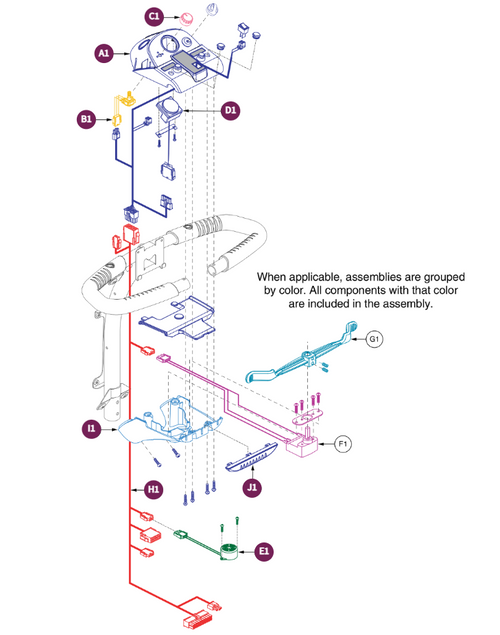 C1

A1

B1

D1

When applicable, assemblies are grouped by color. All components with that color are included in the assembly.

G1

I1

F1

J1

H1

E1