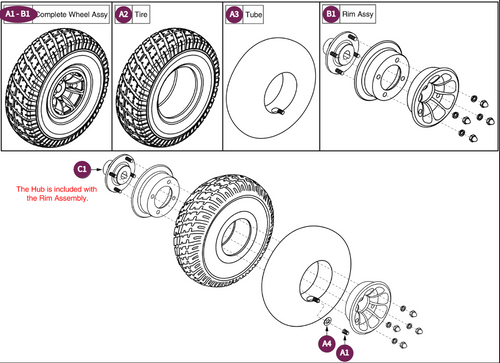 A1 - B1 Complete Wheel Assy

A2 Tire

A3 Tube

B1 Rim Assy

C1

The Hub is included with the Rim Assembly.

A4

A1