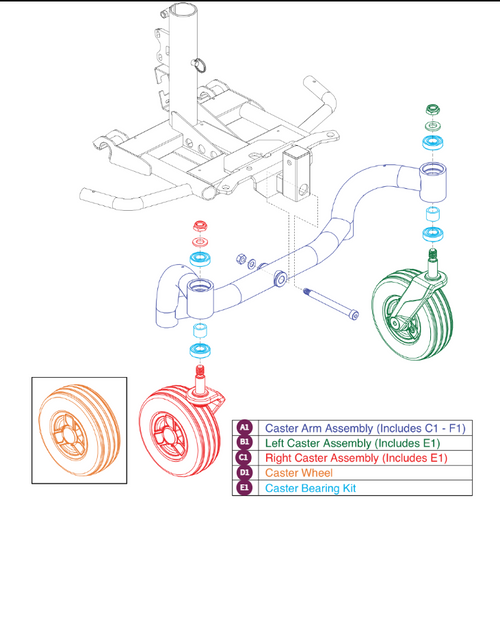 | | |
|---|---|
| A1 | Caster Arm Assembly (Includes C1 - F1) |
| B1 | Left Caster Assembly (Includes E1) |
| C1 | Right Caster Assembly (Includes E1) |
| D1 | Caster Wheel |
| E1 | Caster Bearing Kit |