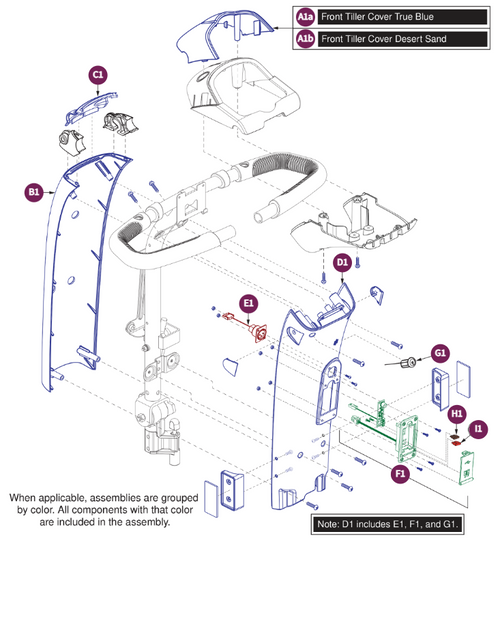 A1a Front Tiller Cover True Blue
A1b Front Tiller Cover Desert Sand

C1

B1

D1

E1

G1

H1

I1

F1

When applicable, assemblies are grouped by color. All components with that color are included in the assembly.

Note: D1 includes E1, F1, and G1.