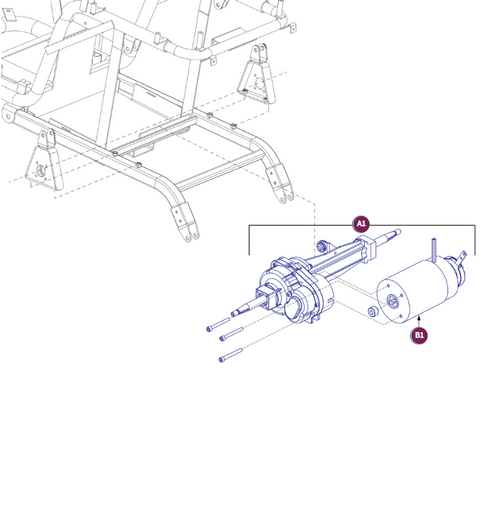 A1

B1