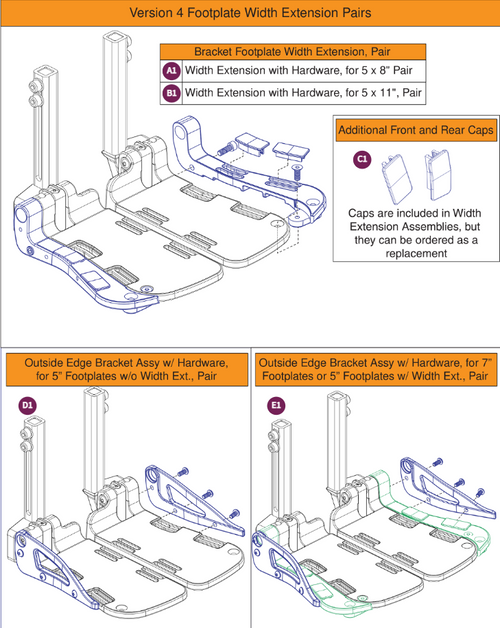 Version 4 Footplate Width Extension Pairs

Bracket Footplate Width Extension, Pair

A1 Width Extension with Hardware, for 5 x 8" Pair

B1 Width Extension with Hardware, for 5 x 11", Pair

Additional Front and Rear Caps

C1

Caps are included in Width Extension Assemblies, but they can be ordered as a replacement

Outside Edge Bracket Assy w/ Hardware, for 5" Footplates w/o Width Ext., Pair

D1

Outside Edge Bracket Assy w/ Hardware, for 7" Footplates or 5" Footplates w/ Width Ext., Pair

E1