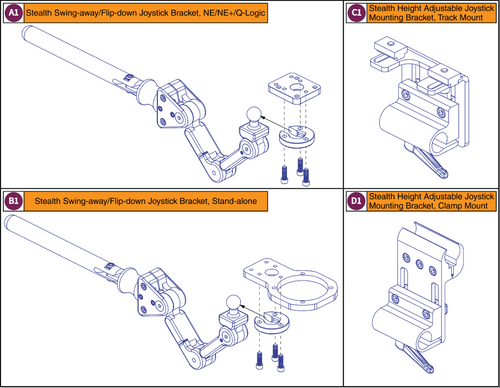 A1 Stealth Swing-away/Flip-down Joystick Bracket, NE/NE+/Q-Logic

C1 Stealth Height Adjustable Joystick Mounting Bracket, Track Mount

B1 Stealth Swing-away/Flip-down Joystick Bracket, Stand-alone

D1 Stealth Height Adjustable Joystick Mounting Bracket, Clamp Mount