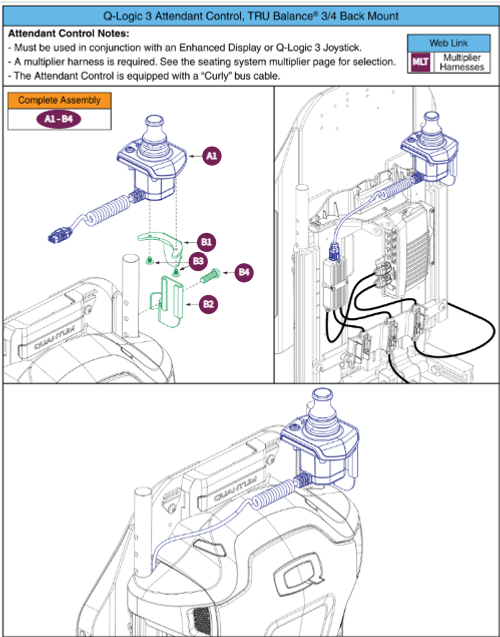 Q-Logic 3 Attendant Control, TRU Balance® 3/4 Back Mount

Attendant Control Notes:
- Must be used in conjunction with an Enhanced Display or Q-Logic 3 Joystick.
- A multiplier harness is required. See the seating system multiplier page for selection.
- The Attendant Control is equipped with a "Curly" bus cable.

Web Link
MLT Multiplier Harnesses

Complete Assembly
A1 - B4

A1
B1
B3
B4
B2
QUANTUM

QUANTUM