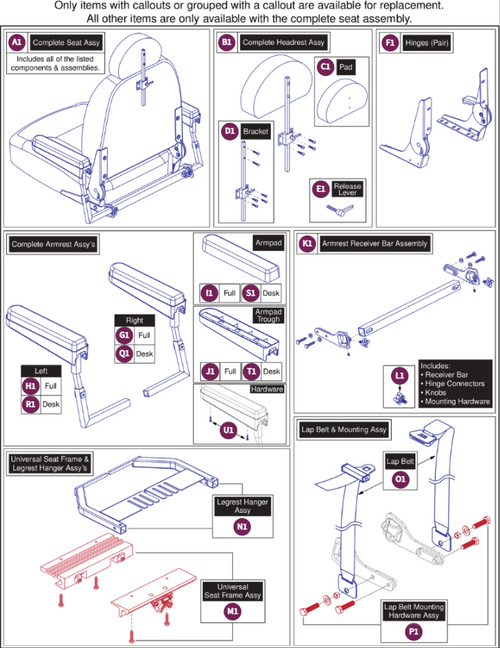 Only items with callouts or grouped with a callout are available for replacement.
All other items are only available with the complete seat assembly.

A1 Complete Seat Assy
Includes all of the listed components & assemblies.

B1 Complete Headrest Assy

C1 Pad

D1 Bracket

E1 Release Lever

F1 Hinges (Pair)

Complete Armrest Assy's

Right
G1 Full
Q1 Desk

Left
H1 Full
R1 Desk

Armpad
I1 Full
S1 Desk

Armpad Trough
J1 Full
T1 Desk

Hardware
U1

K1 Armrest Receiver Bar Assembly

L1
Includes:
• Receiver Bar
• Hinge Connectors
• Knobs
• Mounting Hardware

Universal Seat Frame & Legrest Hanger Assy's

Legrest Hanger Assy
N1

Universal Seat Frame Assy
M1

Lap Belt & Mounting Assy

Lap Belt
O1

Lap Belt Mounting Hardware Assy
P1