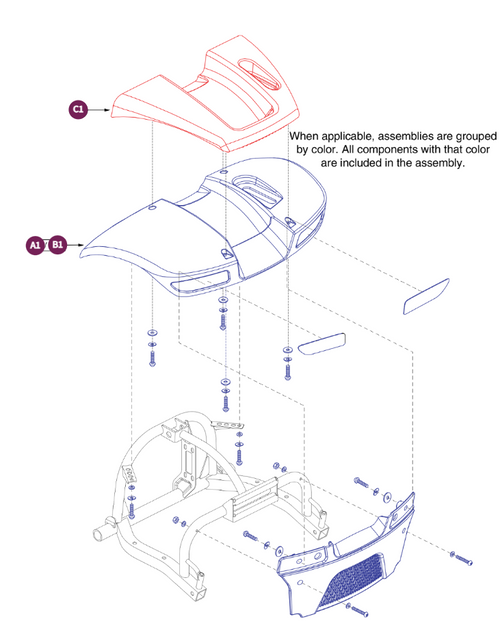 C1

When applicable, assemblies are grouped by color. All components with that color are included in the assembly.

A1

B1