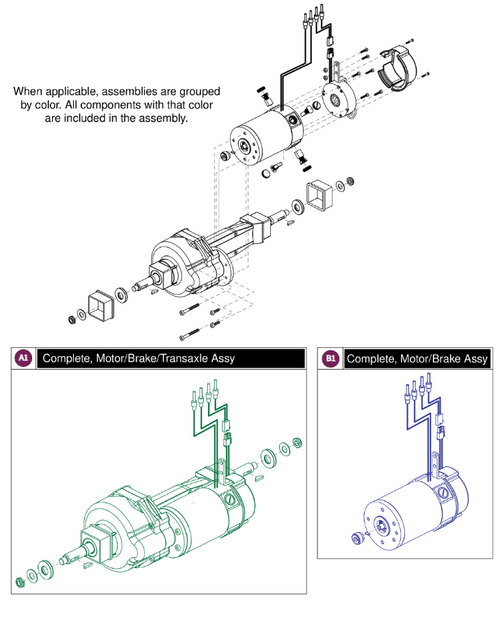 When applicable, assemblies are grouped by color. All components with that color are included in the assembly.

A1 Complete, Motor/Brake/Transaxle Assy

B1 Complete, Motor/Brake Assy