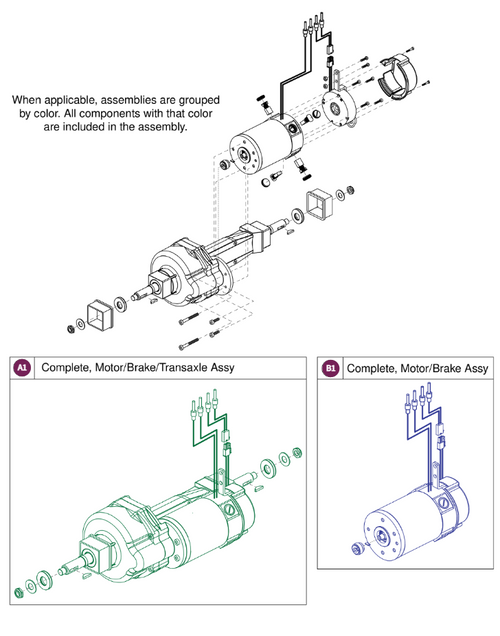 When applicable, assemblies are grouped by color. All components with that color are included in the assembly.

A1 Complete, Motor/Brake/Transaxle Assy

B1 Complete, Motor/Brake Assy