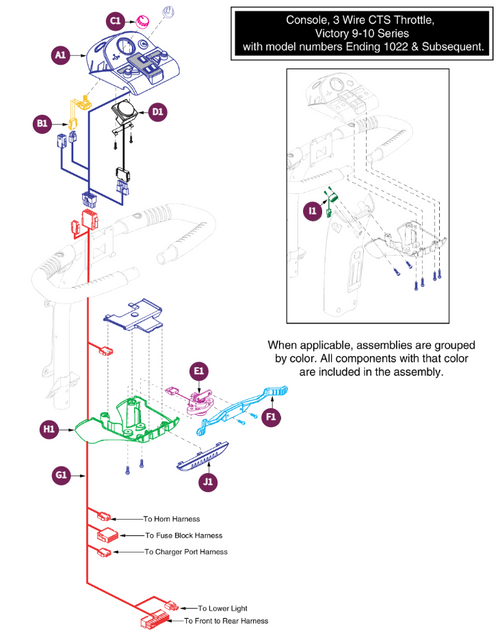 Console, 3 Wire CTS Throttle, Victory 9-10 Series with model numbers Ending 1022 & Subsequent.

C1

A1

B1

D1

I1

When applicable, assemblies are grouped by color. All components with that color are included in the assembly.

E1

F1

H1

G1

J1

To Horn Harness

To Fuse Block Harness

To Charger Port Harness

To Lower Light

To Front to Rear Harness