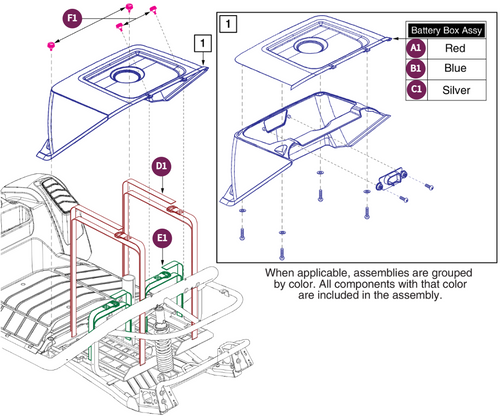 F1

1

D1

E1

1

| Battery Box Assy | |
|---|---|
| A1 | Red |
| B1 | Blue |
| C1 | Silver |

When applicable, assemblies are grouped by color. All components with that color are included in the assembly.