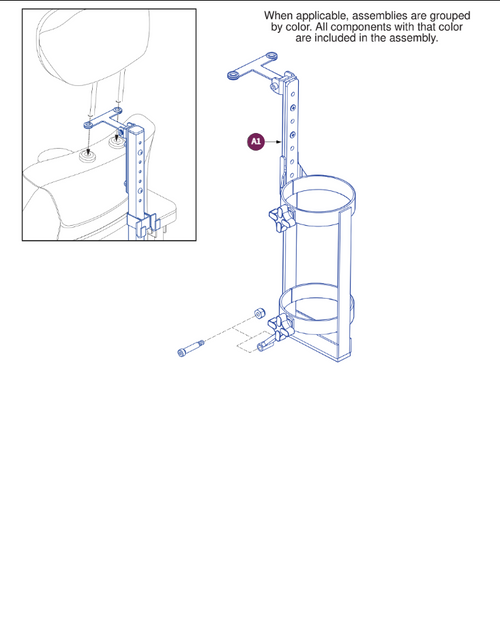 When applicable, assemblies are grouped by color. All components with that color are included in the assembly.

A1