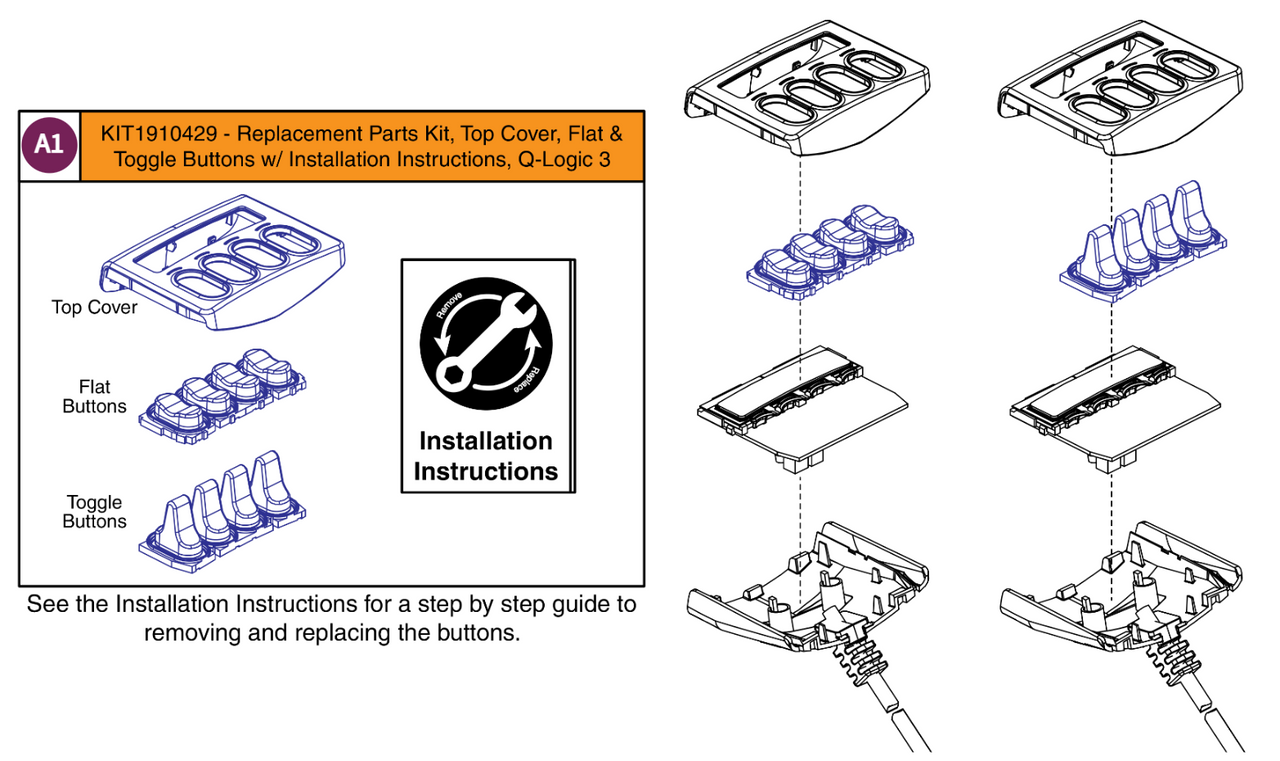 A1

KIT1910429 - Replacement Parts Kit, Top Cover, Flat & Toggle Buttons w/ Installation Instructions, Q-Logic 3

Top Cover

Flat Buttons

Toggle Buttons

Remove

Replace

Installation Instructions

See the Installation Instructions for a step by step guide to removing and replacing the buttons.