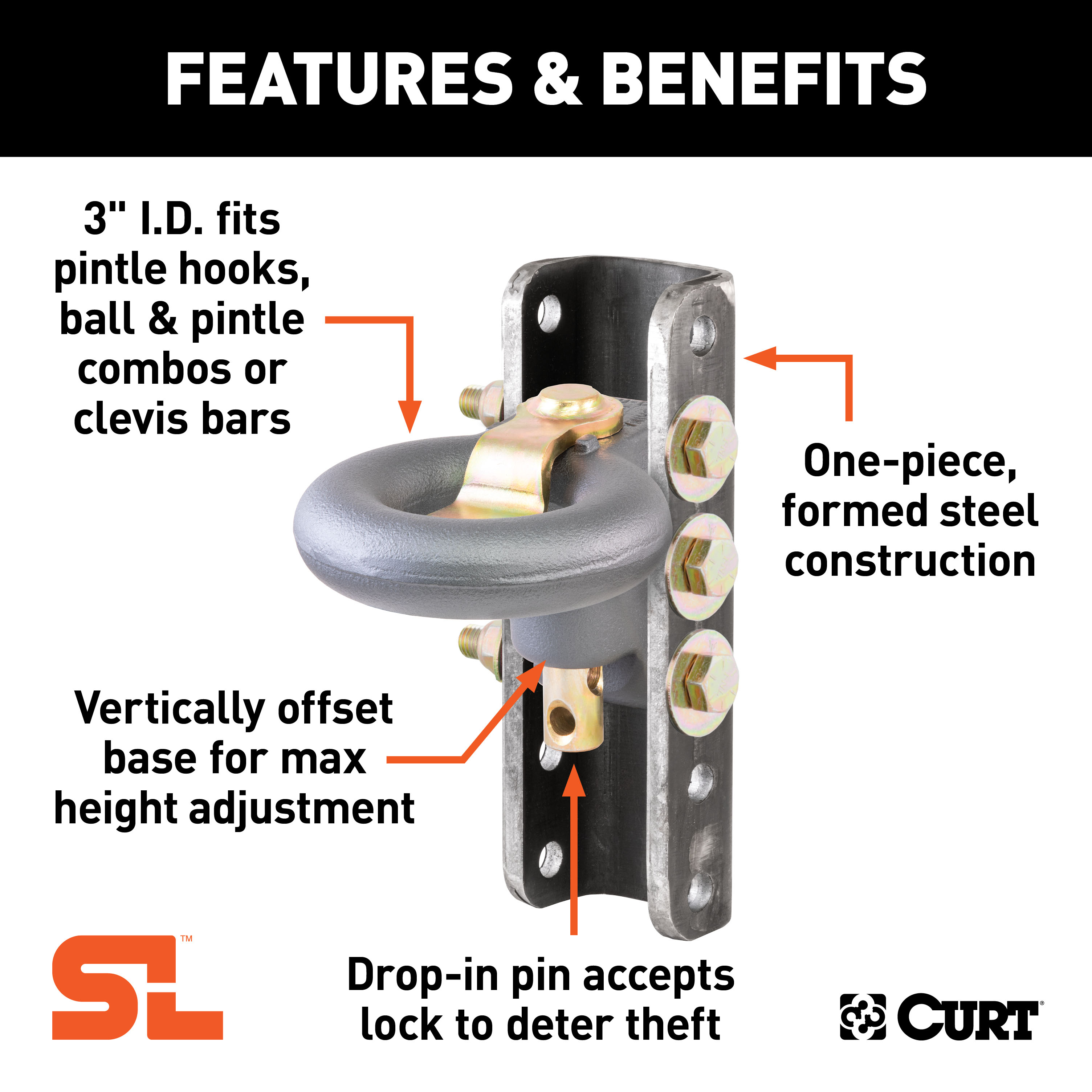 FEATURES & BENEFITS

3" I.D. fits pintle hooks, ball & pintle combos or clevis bars

One-piece, formed steel construction

Vertically offset base for max height adjustment

Drop-in pin accepts lock to deter theft

SL™

CURT®