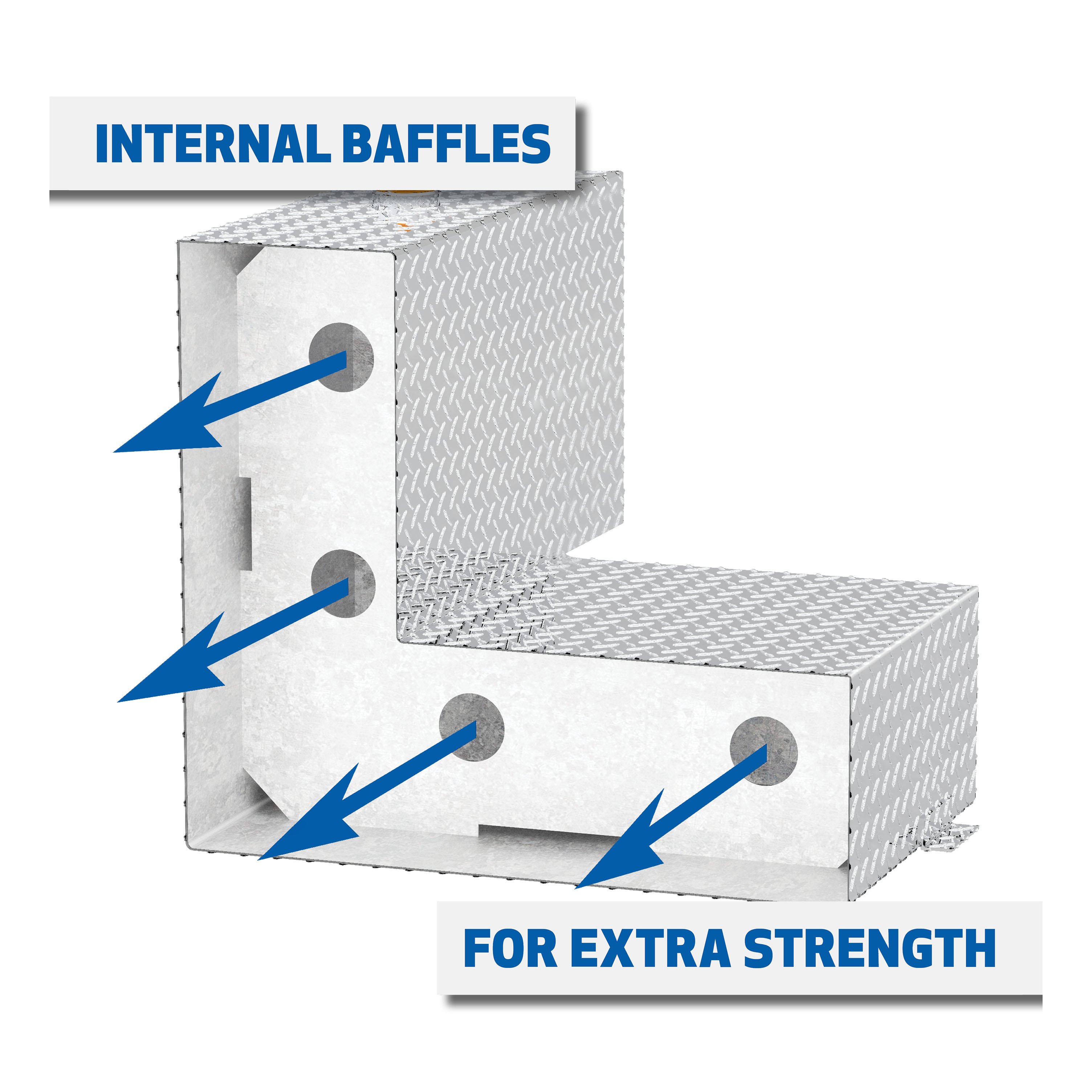 INTERNAL BAFFLES

FOR EXTRA STRENGTH