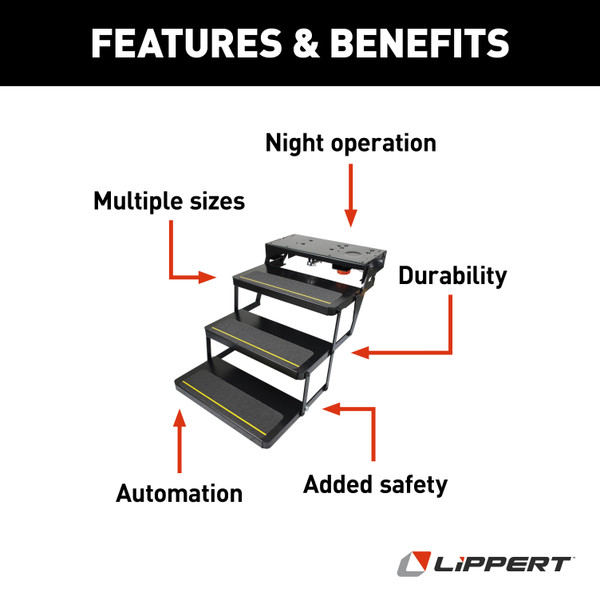 FEATURES & BENEFITS

Night operation

Multiple sizes

Durability

Automation

Added safety

LIPPERT