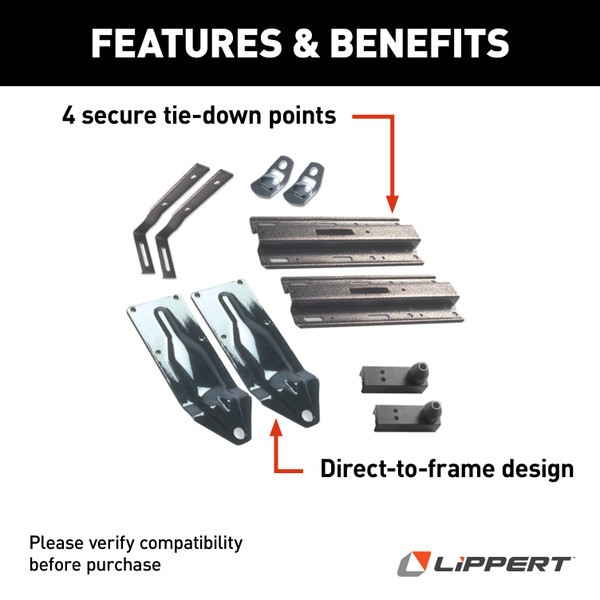 FEATURES & BENEFITS

4 secure tie-down points

Direct-to-frame design

Please verify compatibility before purchase

LIPPERT