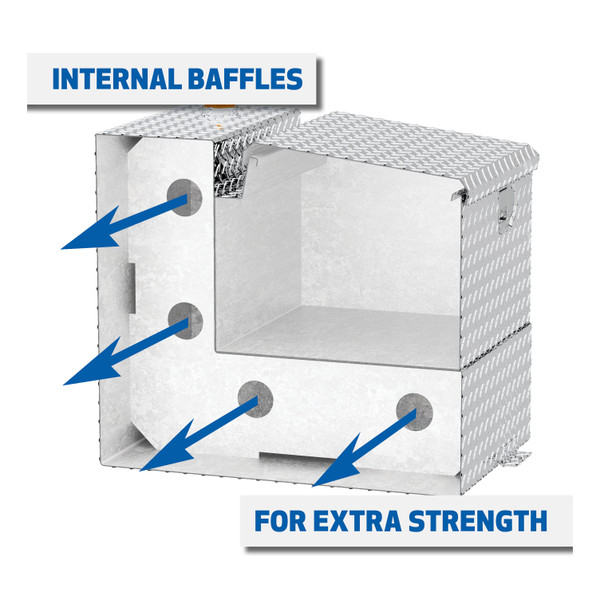 INTERNAL BAFFLES

FOR EXTRA STRENGTH