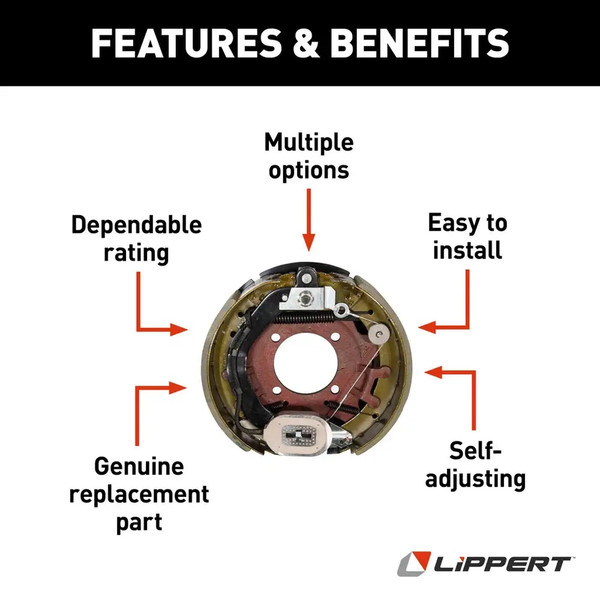 FEATURES & BENEFITS

Multiple options

Dependable rating

Easy to install

Genuine replacement part

Self-adjusting

LIPPERT