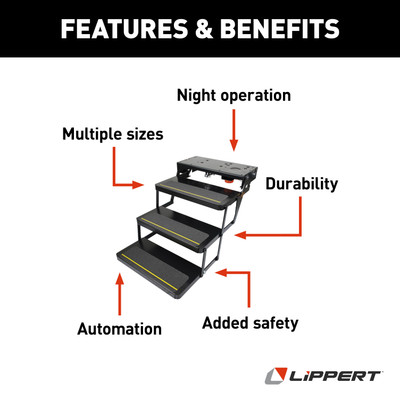 FEATURES & BENEFITS

Night operation

Multiple sizes

Durability

Automation

Added safety

LIPPERT