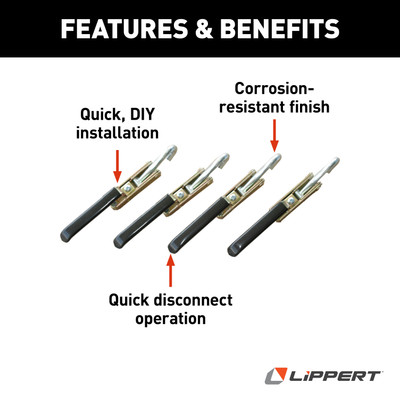 FEATURES & BENEFITS

Quick, DIY installation

Corrosion-resistant finish

Quick disconnect operation

LIPPERT