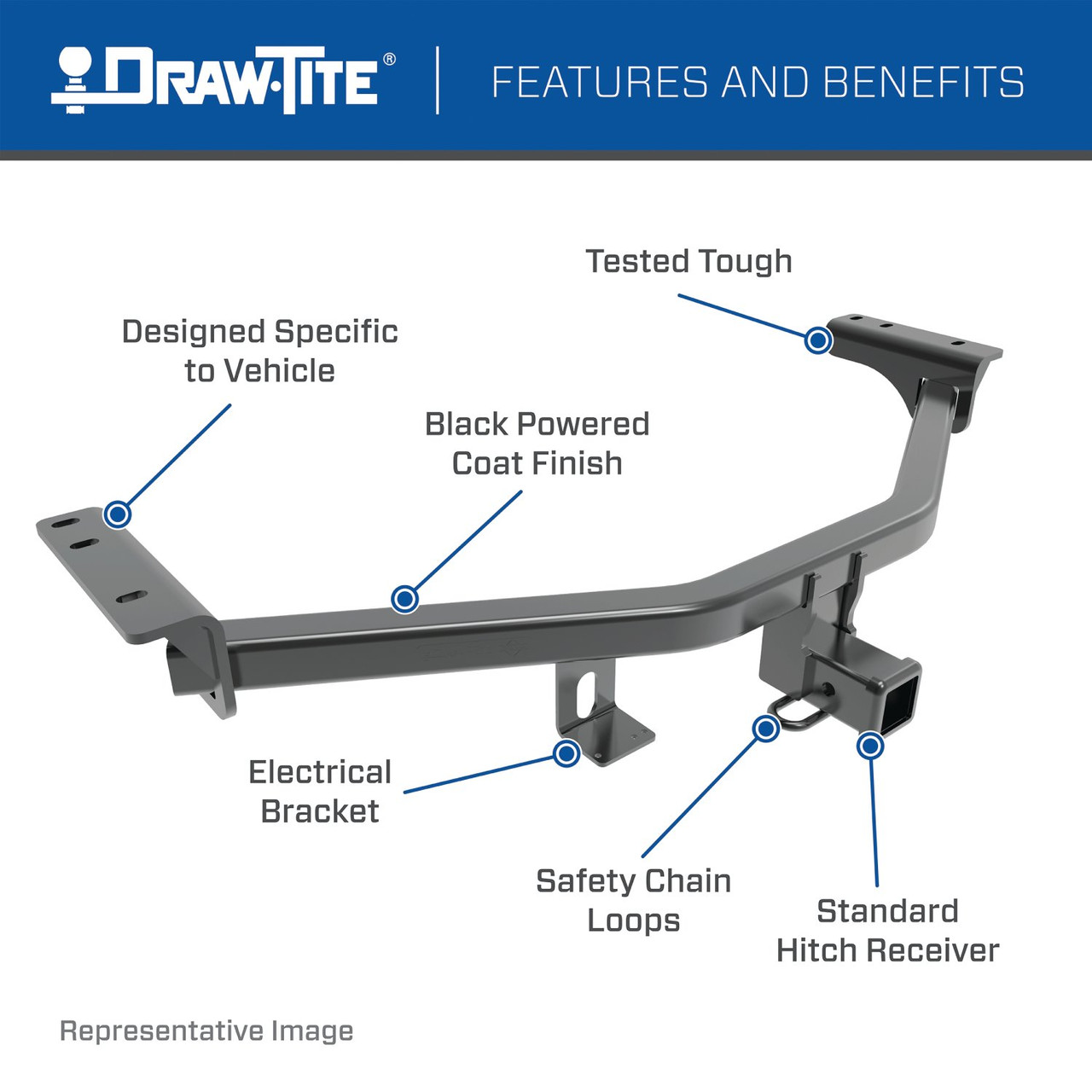 DRAW·TITE®

FEATURES AND BENEFITS

Tested Tough

Designed Specific to Vehicle

Black Powered Coat Finish

Electrical Bracket

Safety Chain Loops

Standard Hitch Receiver

Representative Image