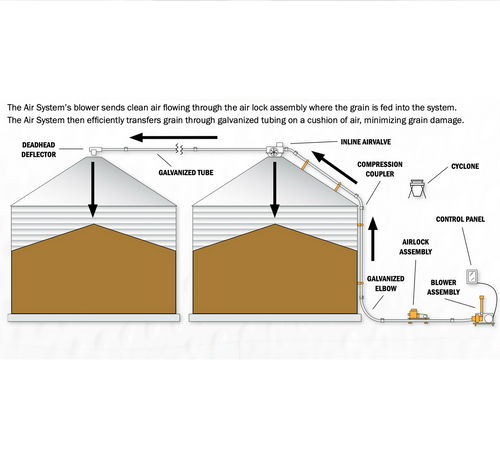 The Air System's blower sends clean air flowing through the air lock assembly where the grain is fed into the system. The Air System then efficiently transfers grain through galvanized tubing on a cushion of air, minimizing grain damage.

DEADHEAD DEFLECTOR

GALVANIZED TUBE

INLINE AIRVALVE

COMPRESSION COUPLER

CYCLONE

CONTROL PANEL

AIRLOCK ASSEMBLY

GALVANIZED ELBOW

BLOWER ASSEMBLY