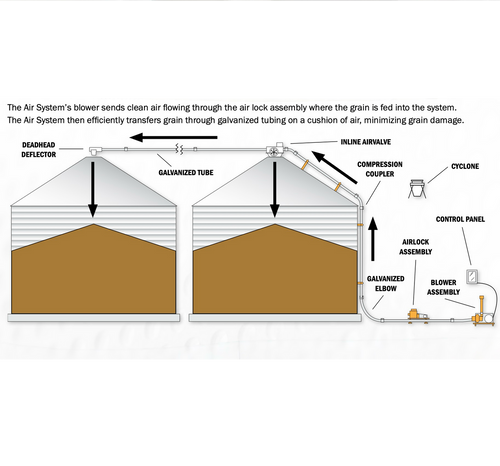 The Air System's blower sends clean air flowing through the air lock assembly where the grain is fed into the system. The Air System then efficiently transfers grain through galvanized tubing on a cushion of air, minimizing grain damage.

DEADHEAD DEFLECTOR

GALVANIZED TUBE

INLINE AIRVALVE

COMPRESSION COUPLER

CYCLONE

CONTROL PANEL

AIRLOCK ASSEMBLY

GALVANIZED ELBOW

BLOWER ASSEMBLY