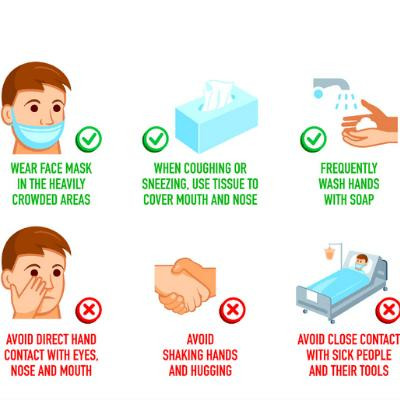 WEAR FACE MASK IN THE HEAVILY CROWDED AREAS

WHEN COUGHING OR SNEEZING, USE TISSUE TO COVER MOUTH AND NOSE

FREQUENTLY WASH HANDS WITH SOAP

AVOID DIRECT HAND CONTACT WITH EYES, NOSE AND MOUTH

AVOID SHAKING HANDS AND HUGGING

AVOID CLOSE CONTACT WITH SICK PEOPLE AND THEIR TOOLS