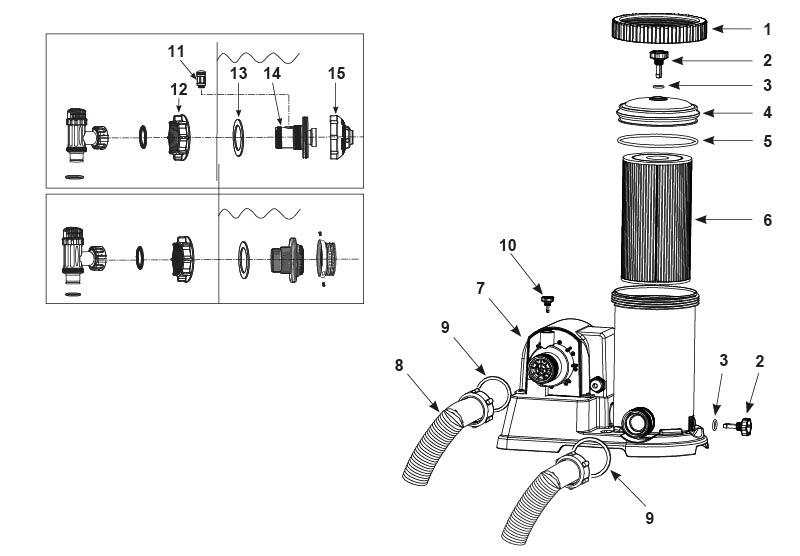 11
12
13
14
15
1
2
3
4
5
6
10
7
9
8
3
2
9