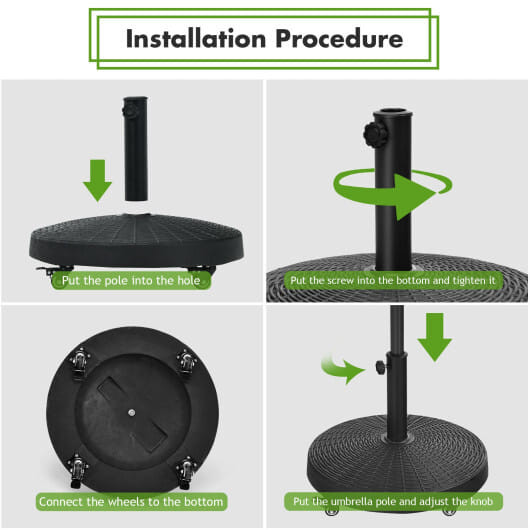 Installation Procedure

Put the pole into the hole

Put the screw into the bottom and tighten it

Connect the wheels to the bottom

Put the umbrella pole and adjust the knob