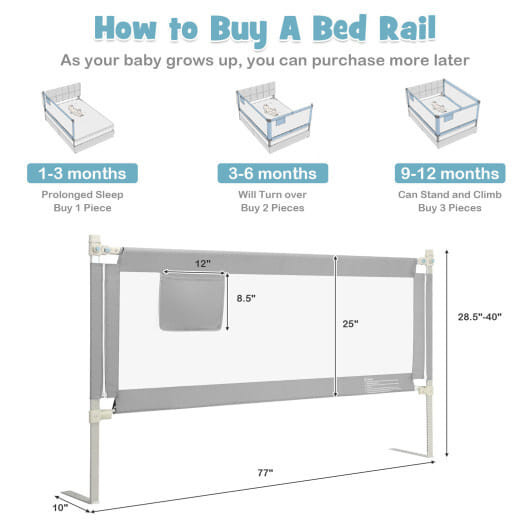 How to Buy A Bed Rail

As your baby grows up, you can purchase more later

1-3 months

Prolonged Sleep
Buy 1 Piece

3-6 months

Will Turn over
Buy 2 Pieces

9-12 months

Can Stand and Climb
Buy 3 Pieces

12"

8.5"

25"

28.5"-40"

77"

10"