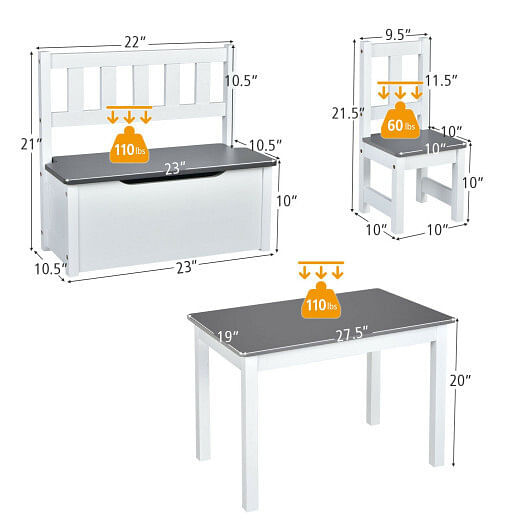 22″
10.5″
21″
110 lbs
10.5″
23″
10″
10.5″
23″
9.5″
11.5″
21.5″
60 lbs
10″
10″
10″
10″
10″
110 lbs
19″
27.5″
20″