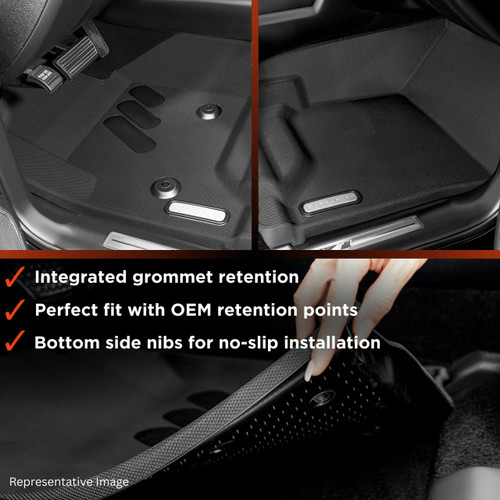 ✓ Integrated grommet retention
✓ Perfect fit with OEM retention points
✓ Bottom side nibs for no-slip installation

Representative Image