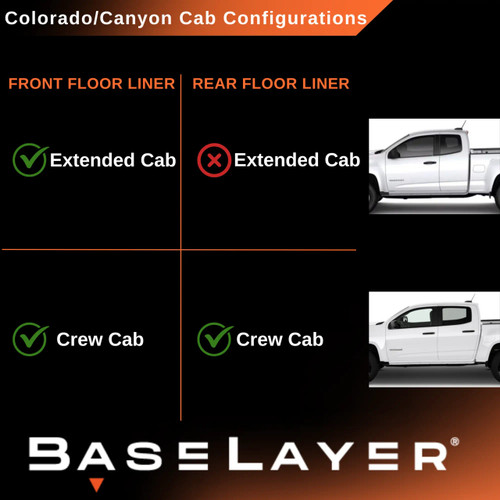 Colorado/Canyon Cab Configurations

| FRONT FLOOR LINER | REAR FLOOR LINER |
|---|---|
| Extended Cab | Extended Cab |
| Crew Cab | Crew Cab |

BASELAYER®