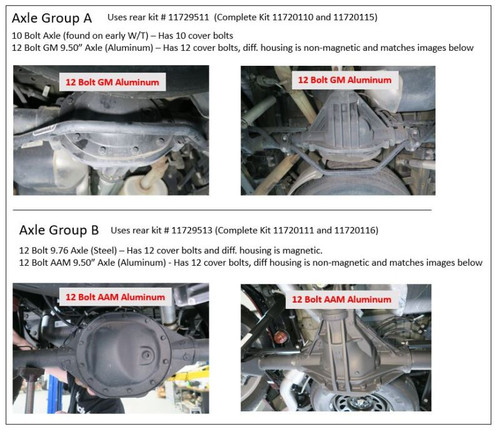 Axle Group A Uses rear kit # 11729511 (Complete Kit 11720110 and 11720115)

10 Bolt Axle (found on early W/T) – Has 10 cover bolts
12 Bolt GM 9.50" Axle (Aluminum) – Has 12 cover bolts, diff. housing is non-magnetic and matches images below

12 Bolt GM Aluminum

12 Bolt GM Aluminum

Axle Group B Uses rear kit # 11729513 (Complete Kit 11720111 and 11720116)

12 Bolt 9.76 Axle (Steel) – Has 12 cover bolts and diff. housing is magnetic.
12 Bolt AAM 9.50" Axle (Aluminum) - Has 12 cover bolts, diff housing is non-magnetic and matches images below

12 Bolt AAM Aluminum

12 Bolt AAM Aluminum