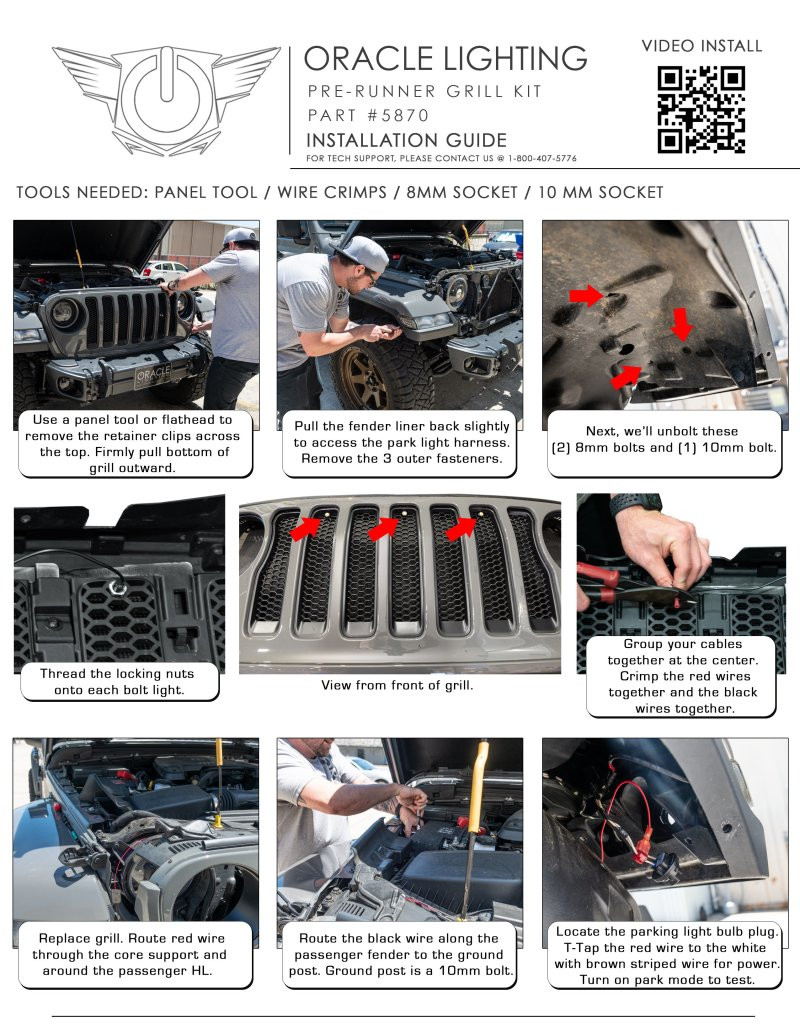 ORACLE LIGHTING
PRE-RUNNER GRILL KIT
PART #5870
INSTALLATION GUIDE
FOR TECH SUPPORT, PLEASE CONTACT US @ 1-800-407-5776

VIDEO INSTALL

TOOLS NEEDED: PANEL TOOL / WIRE CRIMPS / 8MM SOCKET / 10 MM SOCKET

ORACLE

Use a panel tool or flathead to remove the retainer clips across the top. Firmly pull bottom of grill outward.

Pull the fender liner back slightly to access the park light harness. Remove the 3 outer fasteners.

Next, we'll unbolt these (2) 8mm bolts and (1) 10mm bolt.

Thread the locking nuts onto each bolt light.

View from front of grill.

Group your cables together at the center. Crimp the red wires together and the black wires together.

Replace grill. Route red wire through the core support and around the passenger HL.

Route the black wire along the passenger fender to the ground post. Ground post is a 10mm bolt.

Locate the parking light bulb plug. T-Tap the red wire to the white with brown striped wire for power. Turn on park mode to test.