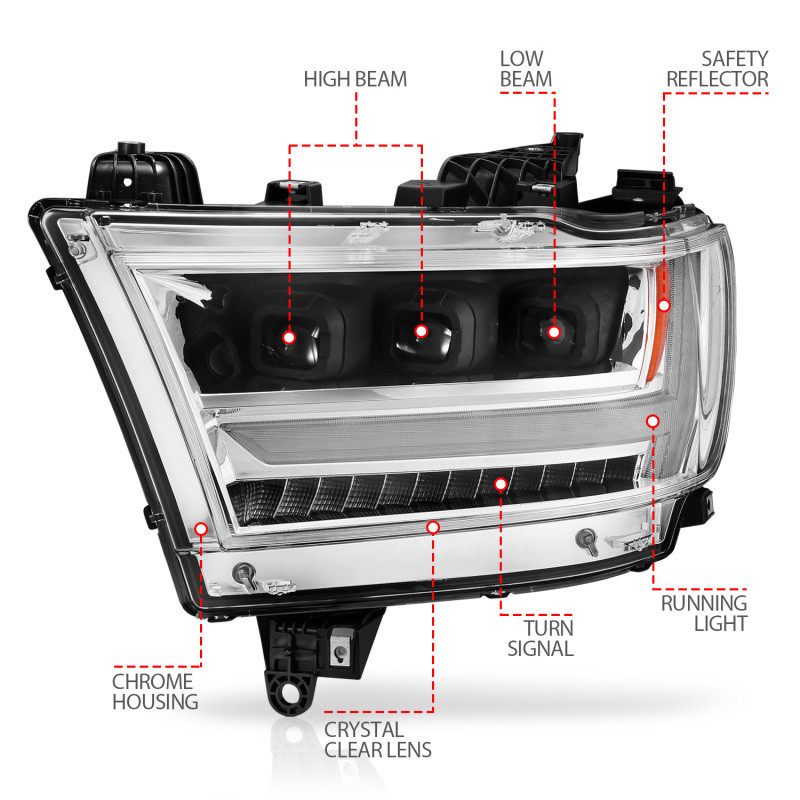 HIGH BEAM

LOW BEAM

SAFETY REFLECTOR

RUNNING LIGHT

TURN SIGNAL

CHROME HOUSING

CRYSTAL CLEAR LENS