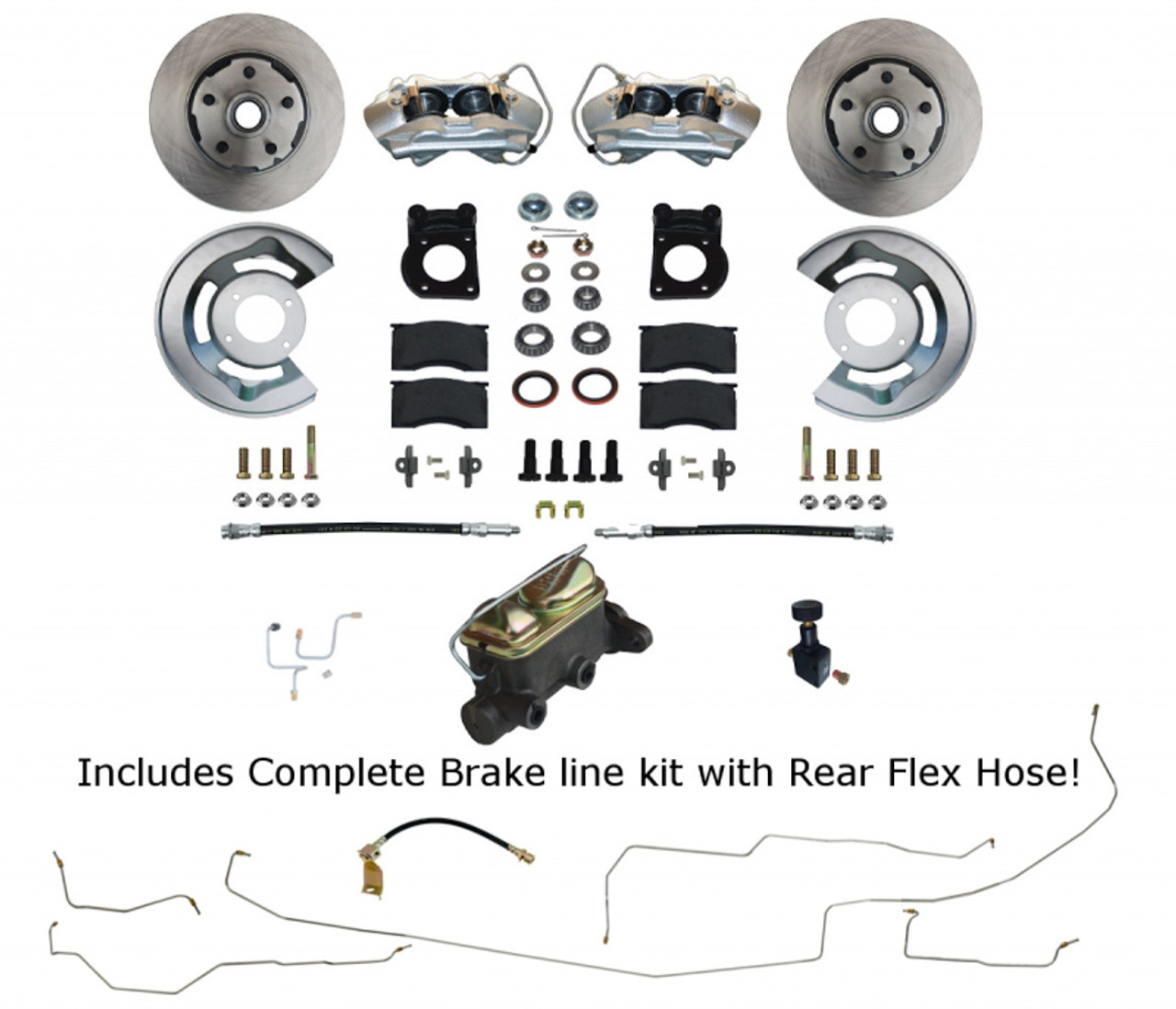 Includes Complete Brake line kit with Rear Flex Hose!