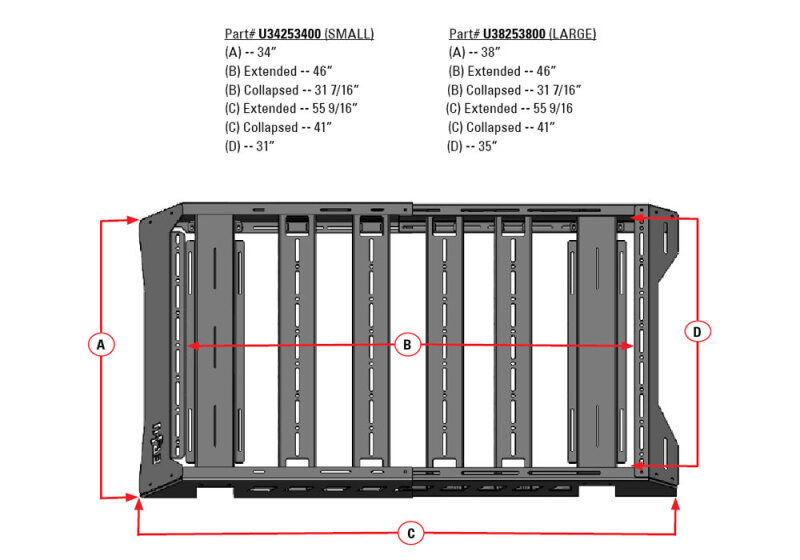 Part# U34253400 (SMALL)
(A) -- 34"
(B) Extended -- 46"
(B) Collapsed -- 31 7/16"
(C) Extended -- 55 9/16"
(C) Collapsed -- 41"
(D) -- 31"

Part# U38253800 (LARGE)
(A) -- 38"
(B) Extended -- 46"
(B) Collapsed -- 31 7/16"
(C) Extended -- 55 9/16
(C) Collapsed -- 41"
(D) -- 35"

A

B

D

C