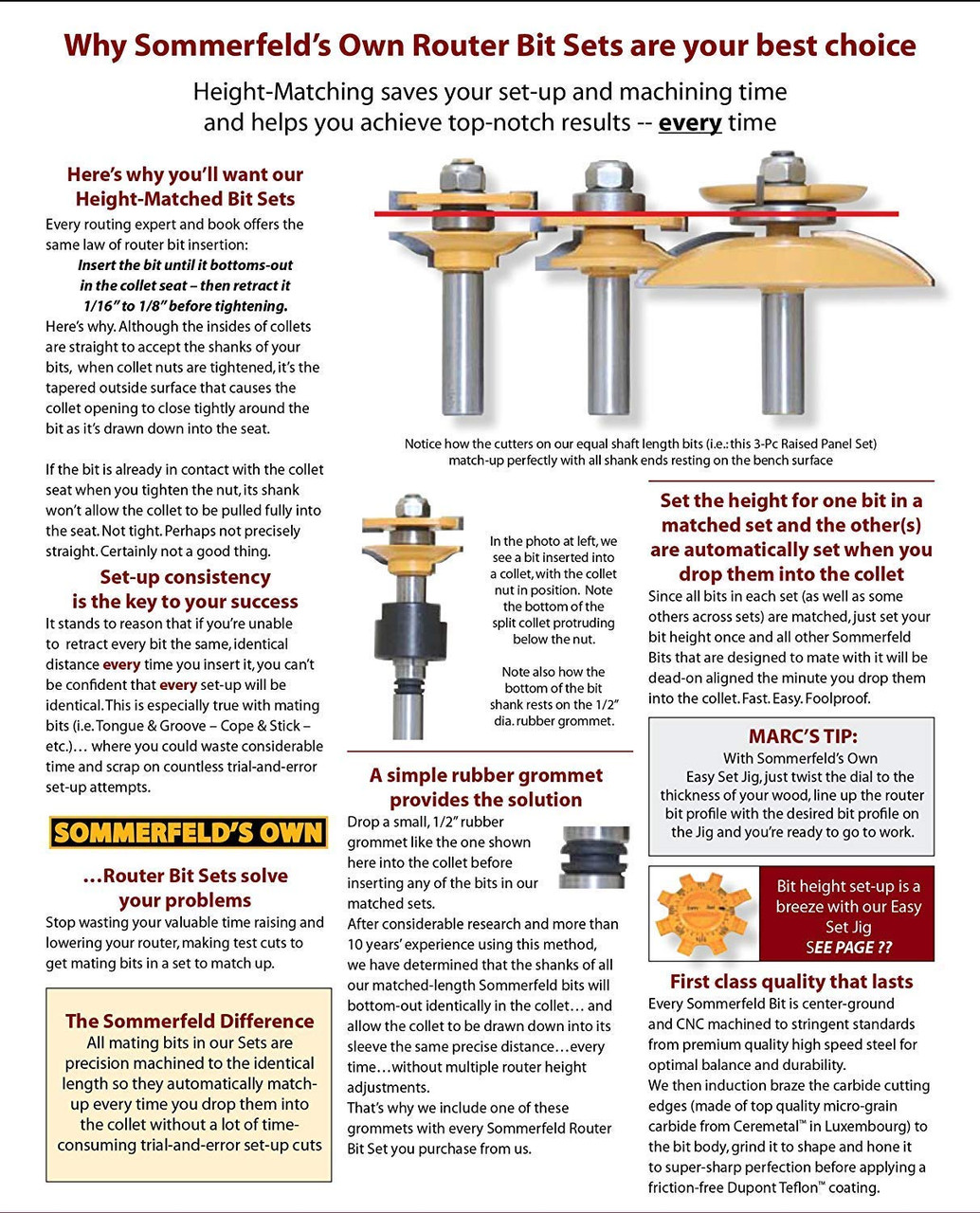 Why Sommerfeld's Own Router Bit Sets are your best choice

Height-Matching saves your set-up and machining time and helps you achieve top-notch results -- every time

Here's why you'll want our Height-Matched Bit Sets

Every routing expert and book offers the same law of router bit insertion:

Insert the bit until it bottoms-out in the collet seat – then retract it 1/16" to 1/8" before tightening.

Here's why. Although the insides of collets are straight to accept the shanks of your bits, when collet nuts are tightened, it's the tapered outside surface that causes the collet opening to close tightly around the bit as it's drawn down into the seat.

If the bit is already in contact with the collet seat when you tighten the nut, its shank won't allow the collet to be pulled fully into the seat. Not tight. Perhaps not precisely straight. Certainly not a good thing.

Set-up consistency is the key to your success

It stands to reason that if you're unable to retract every bit the same, identical distance every time you insert it, you can't be confident that every set-up will be identical. This is especially true with mating bits (i.e. Tongue & Groove – Cope & Stick – etc.)… where you could waste considerable time and scrap on countless trial-and-error set-up attempts.

SOMMERFELD'S OWN

…Router Bit Sets solve your problems

Stop wasting your valuable time raising and lowering your router, making test cuts to get mating bits in a set to match up.

The Sommerfeld Difference

All mating bits in our Sets are precision machined to the identical length so they automatically match-up every time you drop them into the collet without a lot of time-consuming trial-and-error set-up cuts

Notice how the cutters on our equal shaft length bits (i.e.: this 3-Pc Raised Panel Set) match-up perfectly with all shank ends resting on the bench surface

In the photo at left, we see a bit inserted into a collet, with the collet nut in position. Note the bottom of the split collet protruding below the nut.

Note also how the bottom of the bit shank rests on the 1/2" dia. rubber grommet.

A simple rubber grommet provides the solution

Drop a small, 1/2" rubber grommet like the one shown here into the collet before inserting any of the bits in our matched sets.

After considerable research and more than 10 years' experience using this method, we have determined that the shanks of all our matched-length Sommerfeld bits will bottom-out identically in the collet… and allow the collet to be drawn down into its sleeve the same precise distance…every time…without multiple router height adjustments.

That's why we include one of these grommets with every Sommerfeld Router Bit Set you purchase from us.

Set the height for one bit in a matched set and the other(s) are automatically set when you drop them into the collet

Since all bits in each set (as well as some others across sets) are matched, just set your bit height once and all other Sommerfeld Bits that are designed to mate with it will be dead-on aligned the minute you drop them into the collet. Fast. Easy. Foolproof.

MARC'S TIP:

With Sommerfeld's Own Easy Set Jig, just twist the dial to the thickness of your wood, line up the router bit profile with the desired bit profile on the Jig and you're ready to go to work.

Bit height set-up is a breeze with our Easy Set Jig
SEE PAGE ??

First class quality that lasts

Every Sommerfeld Bit is center-ground and CNC machined to stringent standards from premium quality high speed steel for optimal balance and durability.

We then induction braze the carbide cutting edges (made of top quality micro-grain carbide from Ceremetal™ in Luxembourg) to the bit body, grind it to shape and hone it to super-sharp perfection before applying a friction-free Dupont Teflon™ coating.