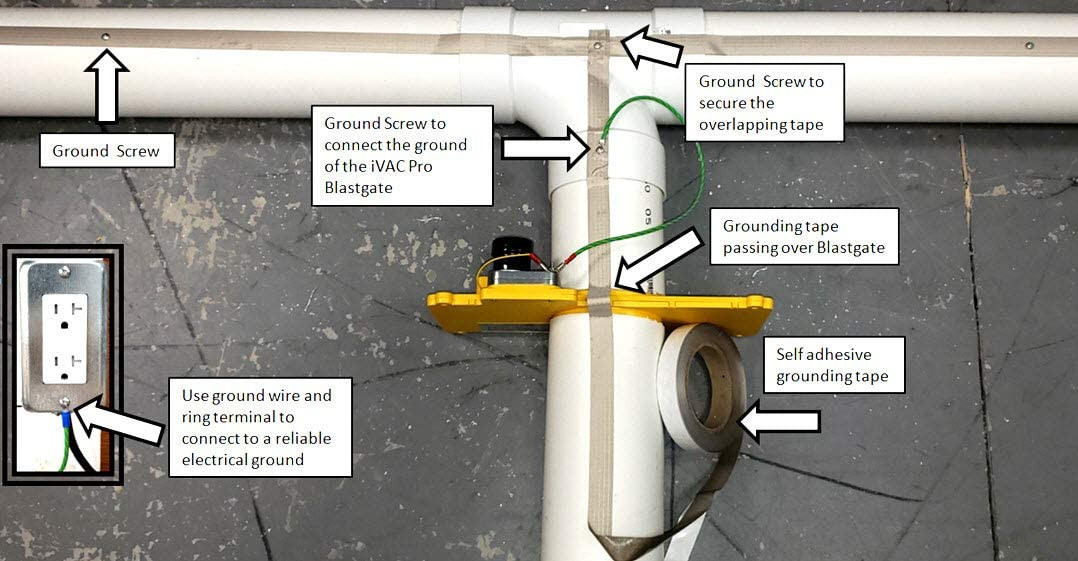 Ground Screw

Ground Screw to connect the ground of the iVAC Pro Blastgate

Ground Screw to secure the overlapping tape

Grounding tape passing over Blastgate

Self adhesive grounding tape

Use ground wire and ring terminal to connect to a reliable electrical ground